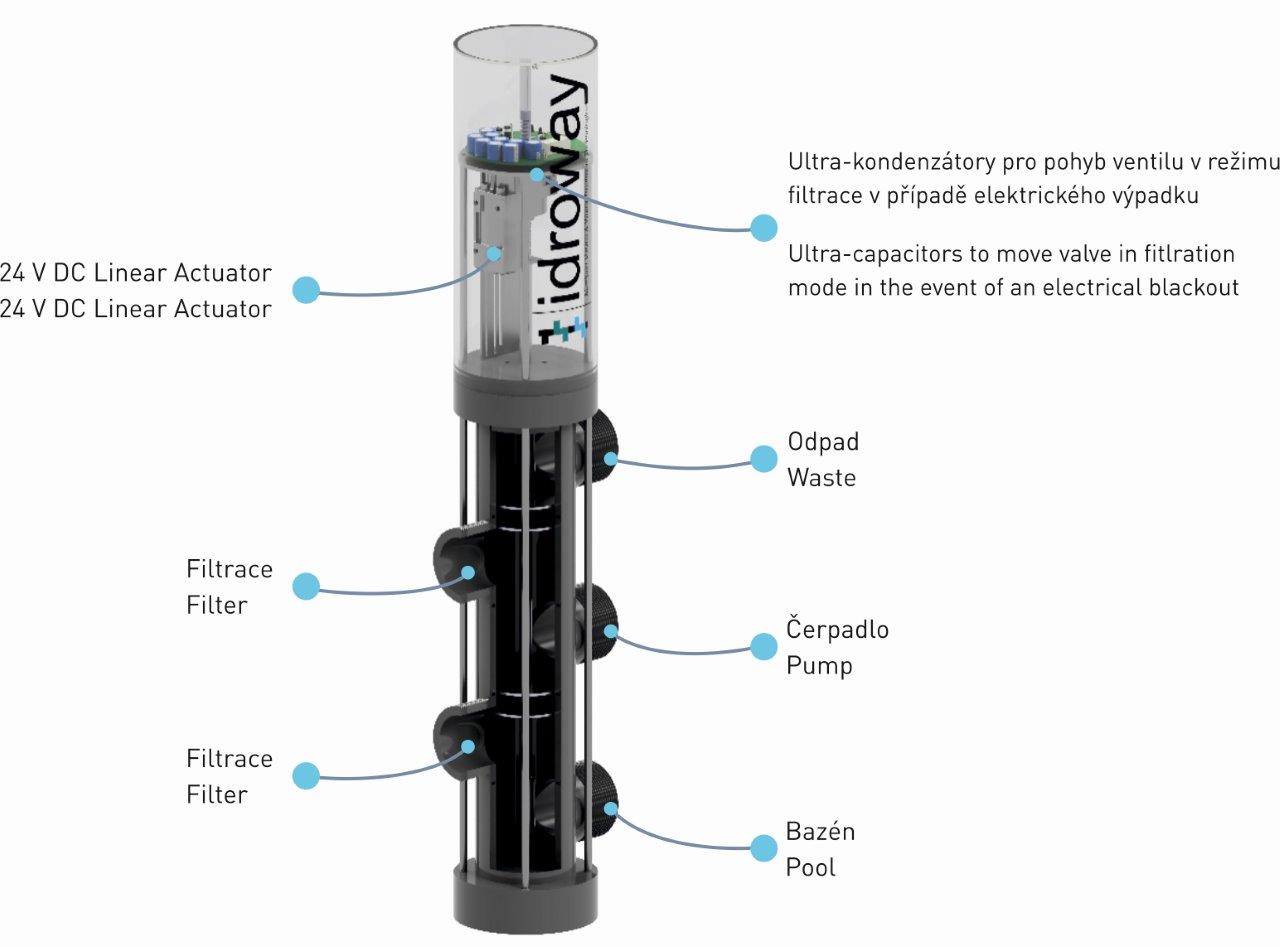 idroway

Ultra-kondenzátory pro pohyb ventilu v režimu filtrace v případě elektrického výpadku

Ultra-capacitors to move valve in fitlration mode in the event of an electrical blackout

24 V DC Linear Actuator
24 V DC Linear Actuator

Odpad
Waste

Filtrace
Filter

Čerpadlo
Pump

Filtrace
Filter

Bazén
Pool